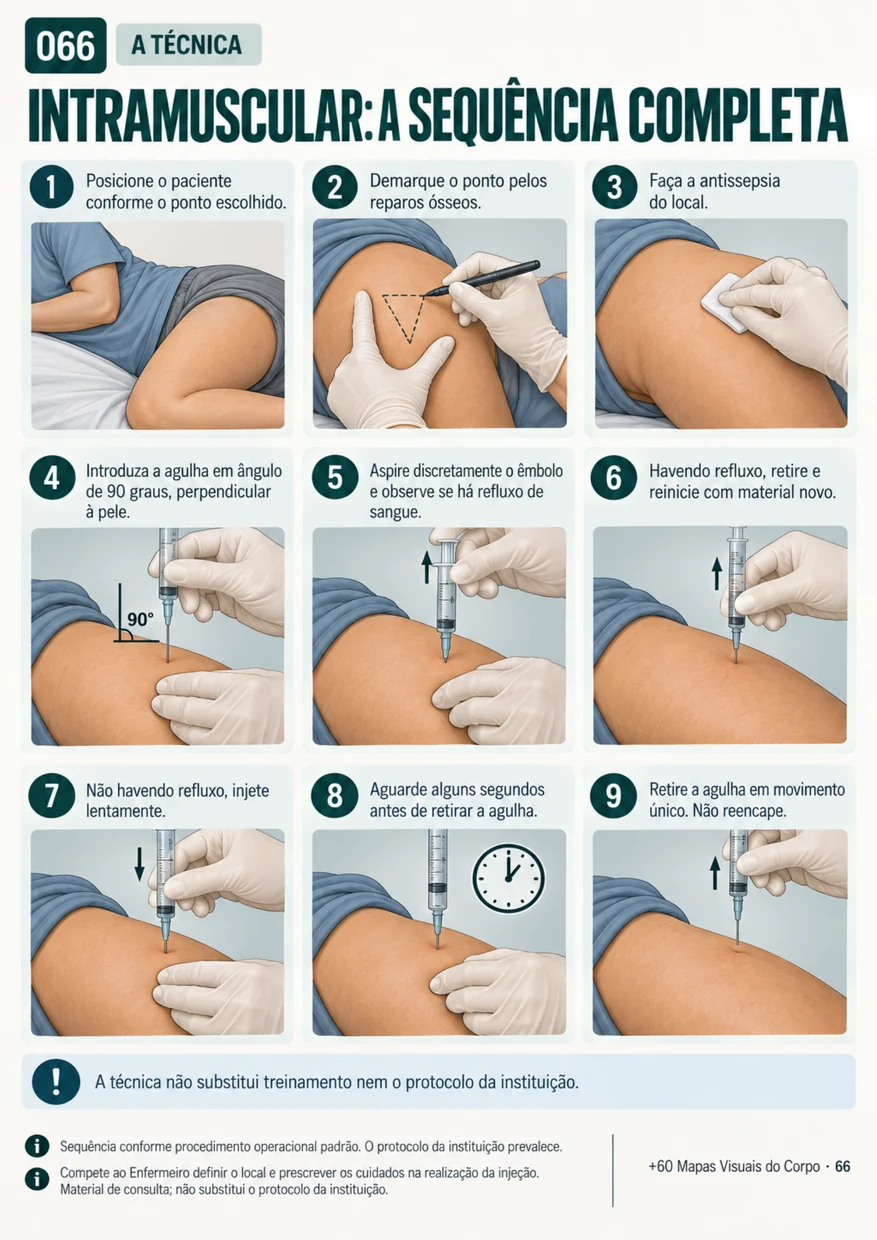 066 A TÉCNICA

INTRAMUSCULAR: A SEQUÊNCIA COMPLETA

1 Posicione o paciente conforme o ponto escolhido.

2 Demarque o ponto pelos reparos ósseos.

3 Faça a antissepsia do local.

4 Introduza a agulha em ângulo de 90 graus, perpendicular à pele.

90°

5 Aspire discretamente o êmbolo e observe se há refluxo de sangue.

6 Havendo refluxo, retire e reinicie com material novo.

7 Não havendo refluxo, injete lentamente.

8 Aguarde alguns segundos antes de retirar a agulha.

9 Retire a agulha em movimento único. Não reencape.

! A técnica não substitui treinamento nem o protocolo da instituição.

i Sequência conforme procedimento operacional padrão. O protocolo da instituição prevalece.

i Compete ao Enfermeiro definir o local e prescrever os cuidados na realização da injeção. Material de consulta; não substitui o protocolo da instituição.

+60 Mapas Visuais do Corpo · 66